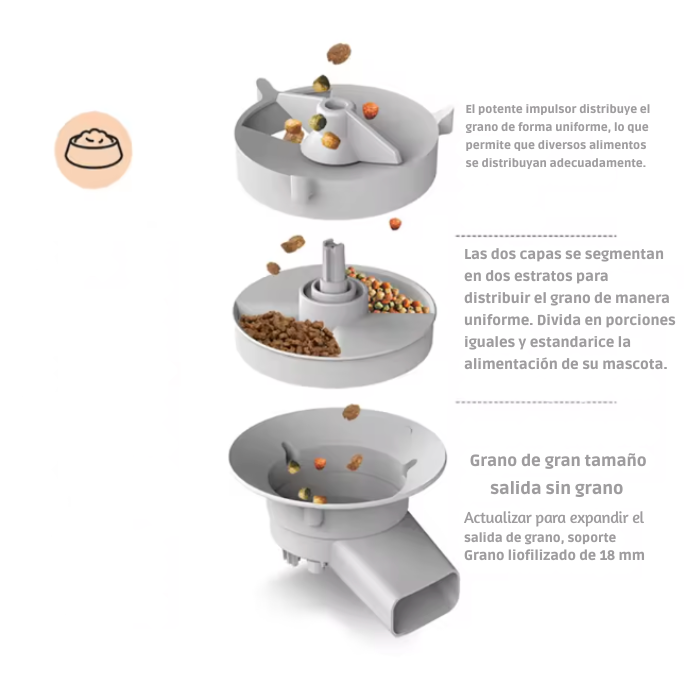 El potente impulsor distribuye el grano de forma uniforme, lo que permite que diversos alimentos se distribuyan adecuadamente.

Las dos capas se segmentan en dos estratos para distribuir el grano de manera uniforme. Divida en porciones iguales y estandarice la alimentación de su mascota.

Grano de gran tamaño salida sin grano

Actualizar para expandir el salida de grano, soporte Grano liofilizado de 18 mm